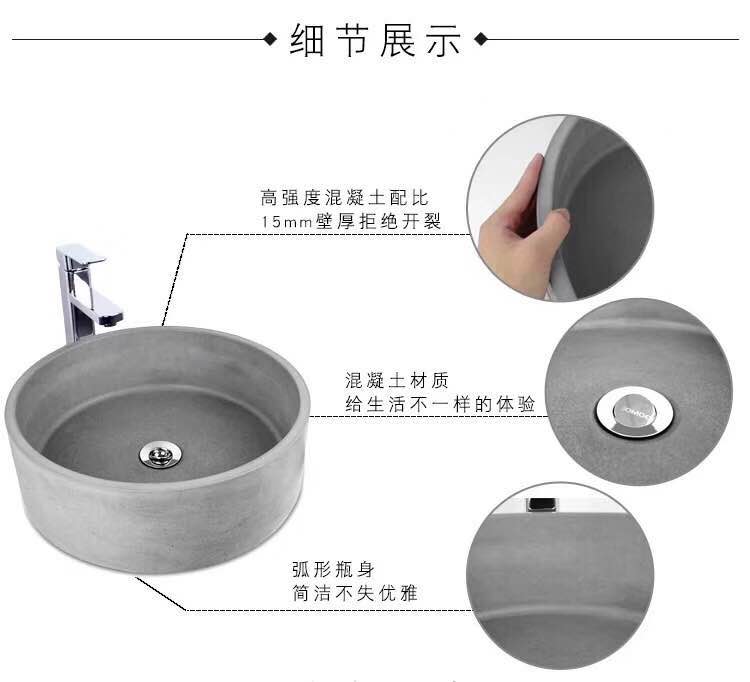 细节展示

高强度混凝土配比
15mm壁厚拒绝开裂

混凝土材质
给生活不一样的体验

JOMOO

弧形瓶身
简洁不失优雅